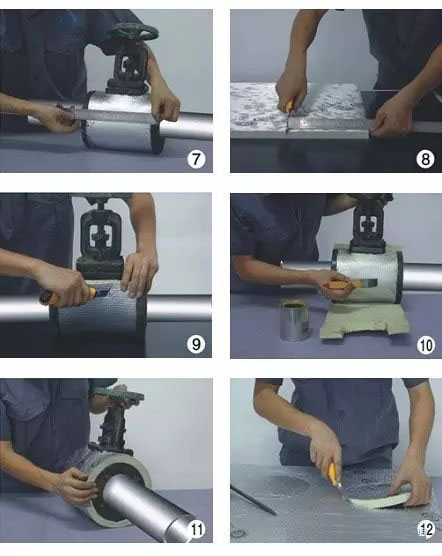 7

8

9

10

11

12